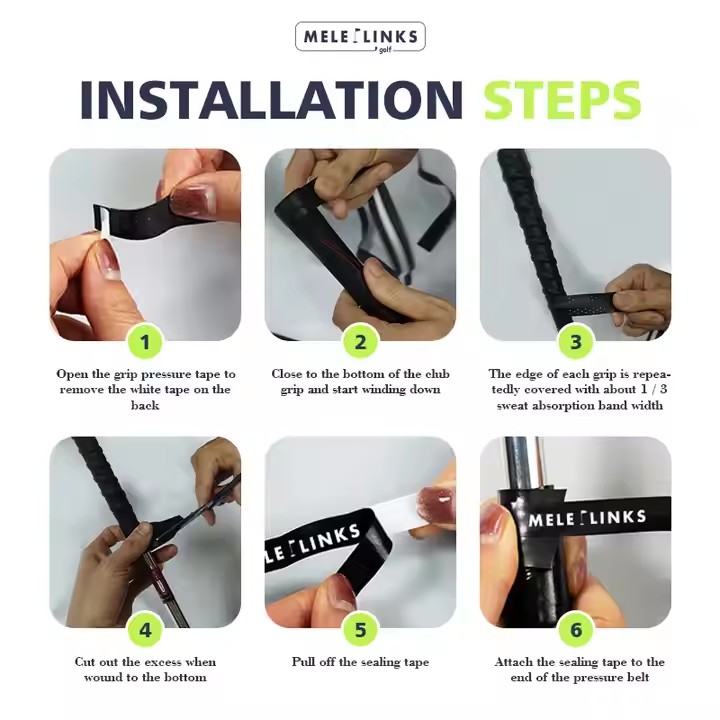 MELE LINKS
golf

INSTALLATION STEPS

1
Open the grip pressure tape to remove the white tape on the back

2
Close to the bottom of the club grip and start winding down

3
The edge of each grip is repeatedly covered with about 1 / 3 sweat absorption band width

4
Cut out the excess when wound to the bottom

LE LINKS
5
Pull off the sealing tape

MELE LINKS
6
Attach the sealing tape to the end of the pressure belt