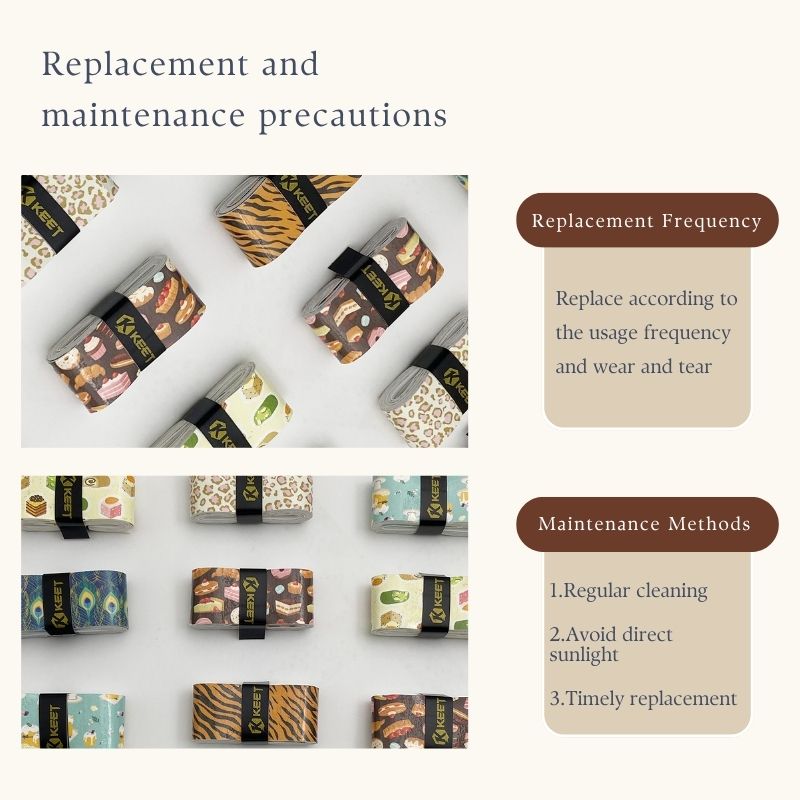 Replacement and maintenance precautions

KEET

Replacement Frequency

Replace according to the usage frequency and wear and tear

Maintenance Methods

1.Regular cleaning

2.Avoid direct sunlight

3.Timely replacement